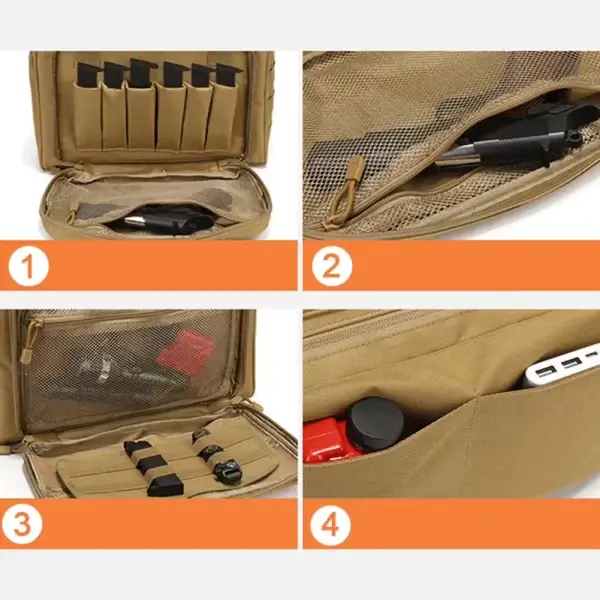 1

2

3

4